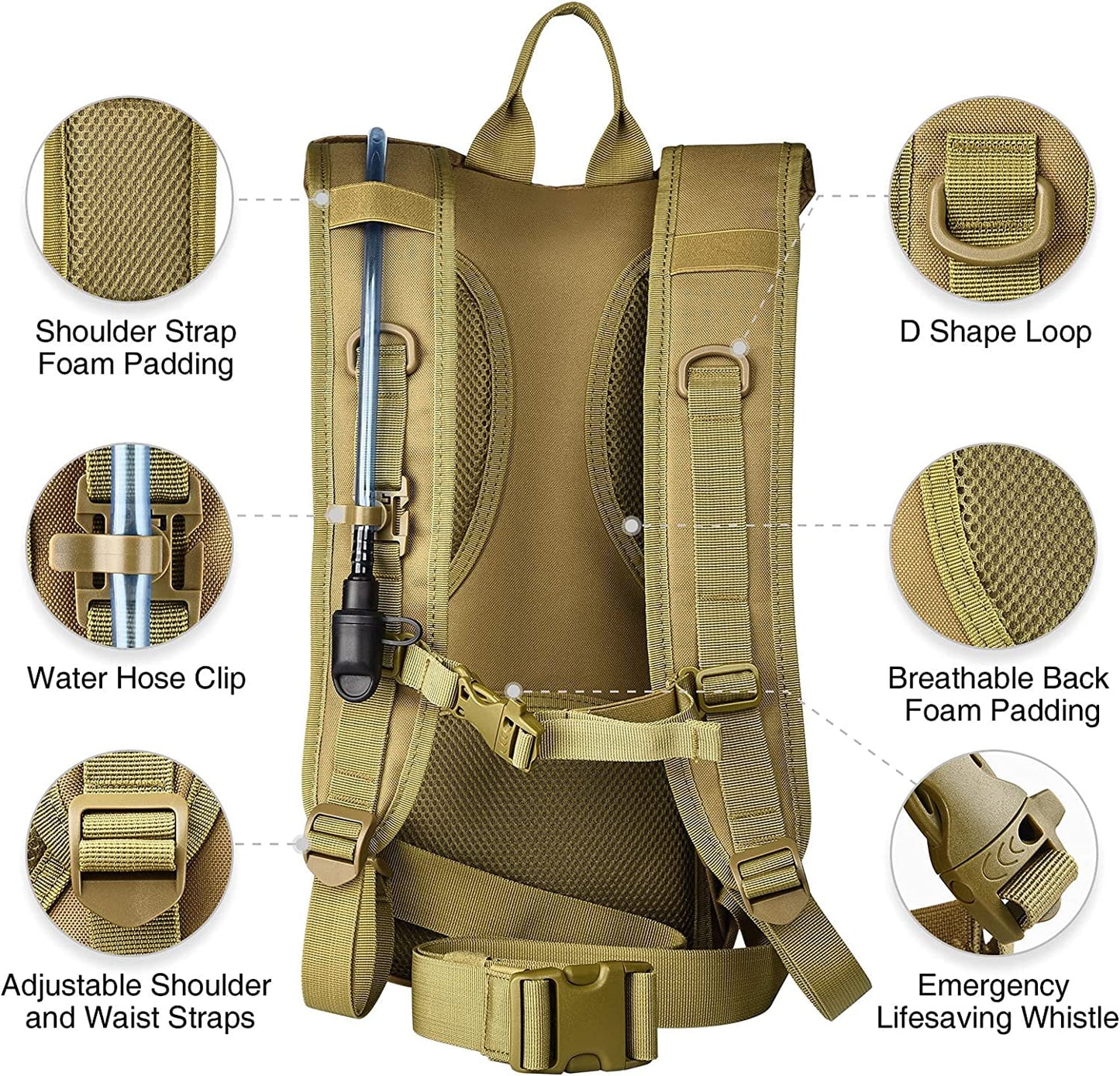 Shoulder Strap Foam Padding

Water Hose Clip

Adjustable Shoulder and Waist Straps

D Shape Loop

Breathable Back Foam Padding

Emergency Lifesaving Whistle